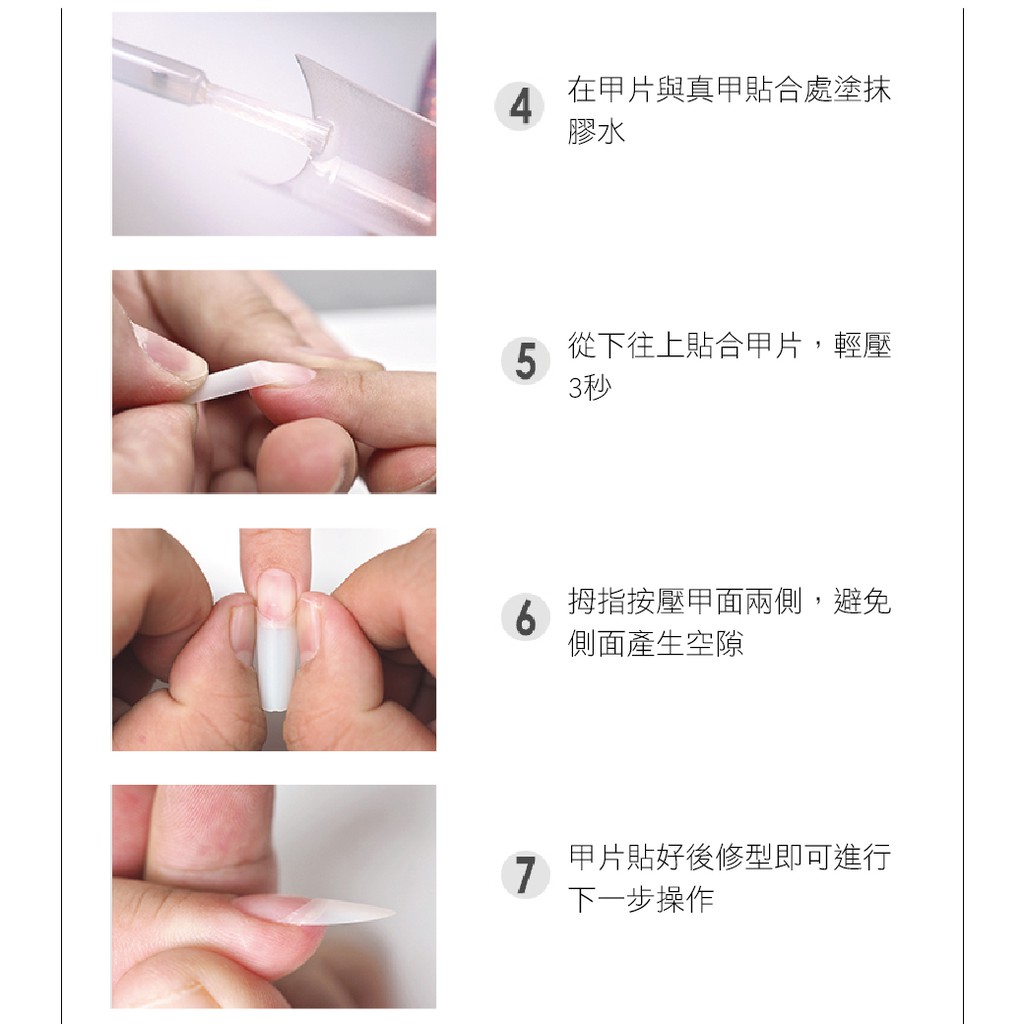 4 在甲片與真甲貼合處塗抹膠水

5 從下往上貼合甲片，輕壓3秒

6 拇指按壓甲面兩側，避免側面產生空隙

7 甲片貼好後修型即可進行下一步操作