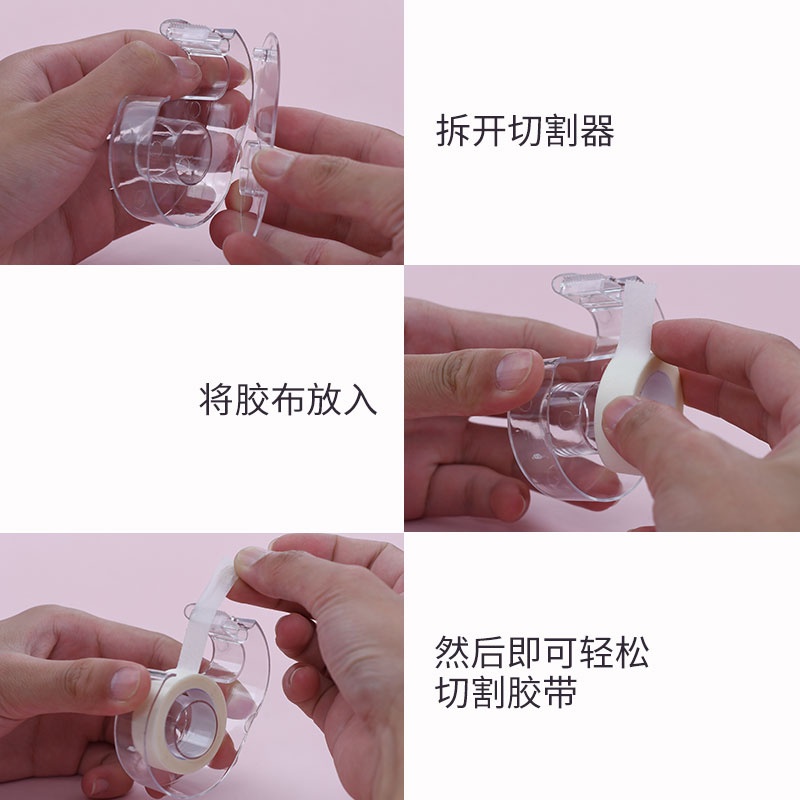 拆开切割器

将胶布放入

然后即可轻松切割胶带