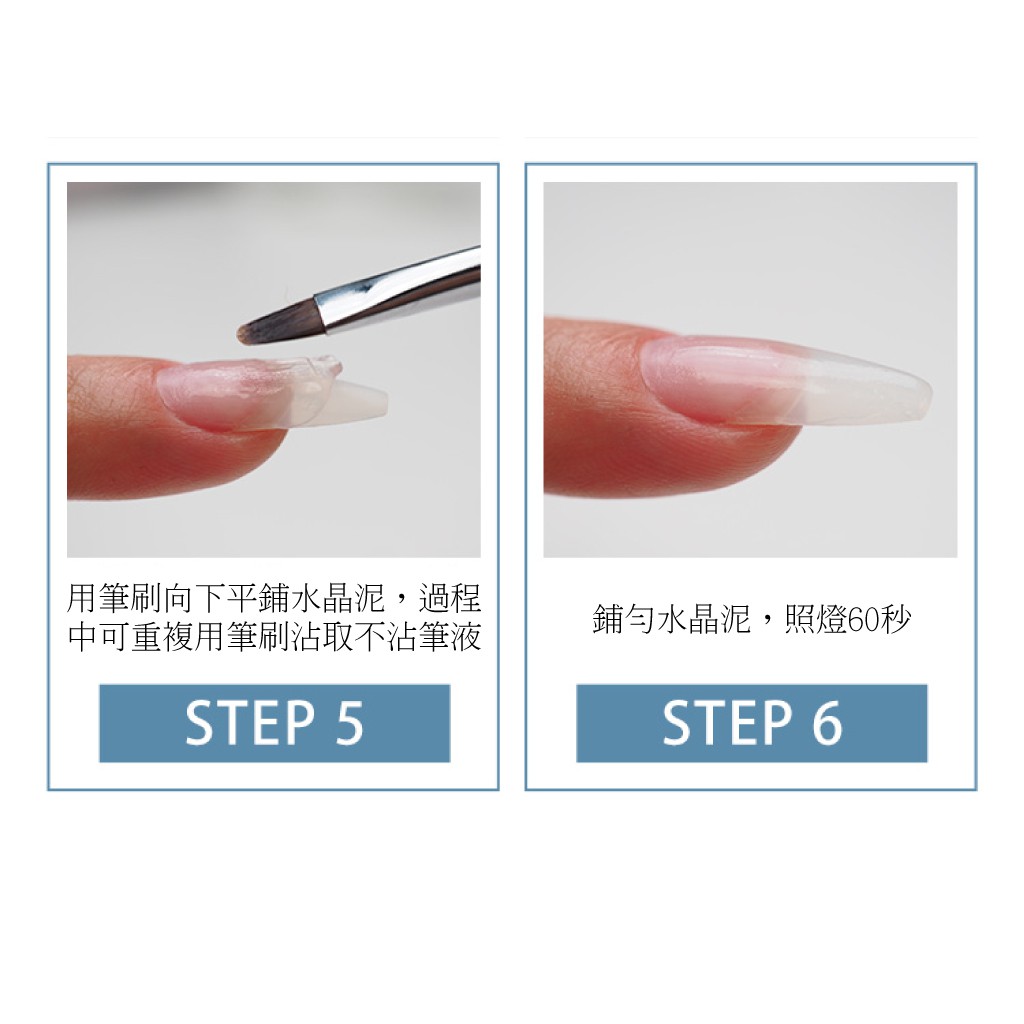 用筆刷向下平鋪水晶泥，過程中可重複用筆刷沾取不沾筆液

STEP 5

鋪勻水晶泥，照燈60秒

STEP 6