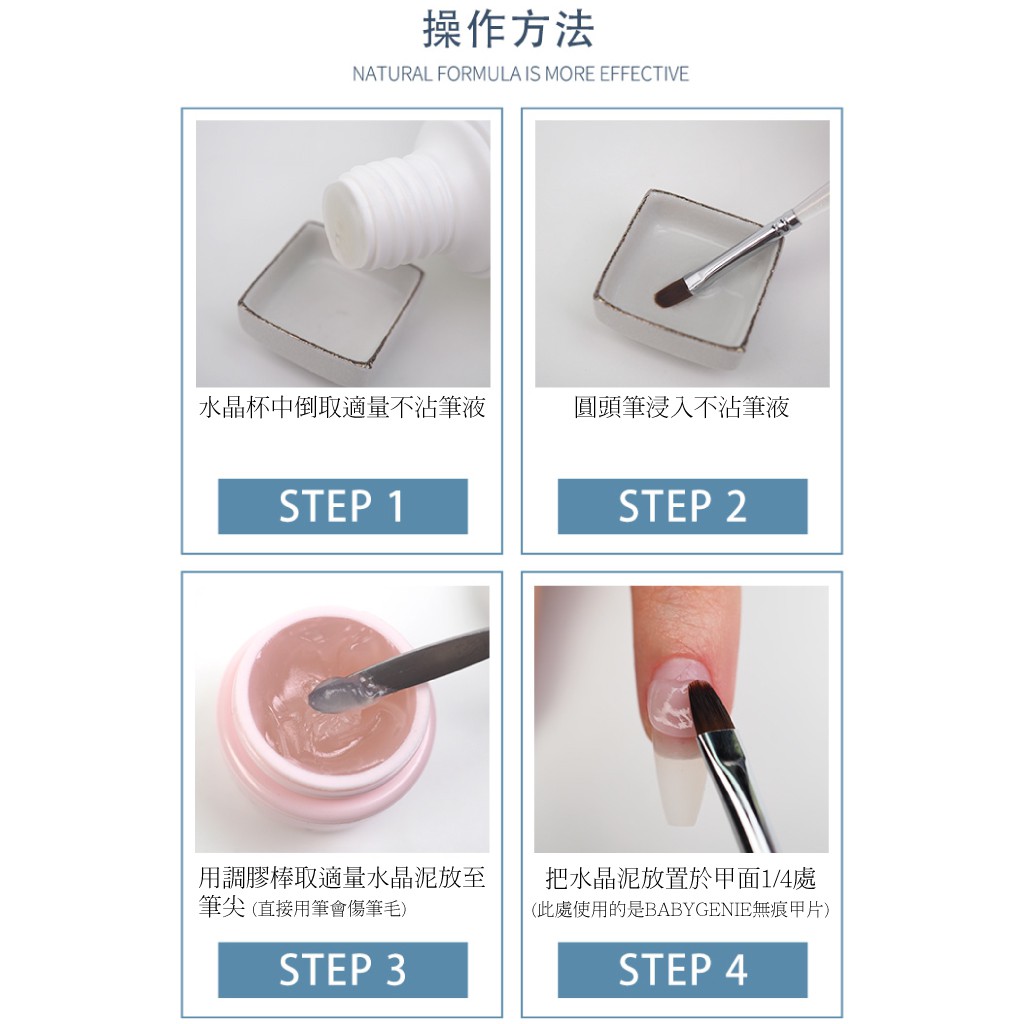 操作方法
NATURAL FORMULA IS MORE EFFECTIVE

水晶杯中倒取適量不沾筆液

STEP 1

圓頭筆浸入不沾筆液

STEP 2

用調膠棒取適量水晶泥放至筆尖 (直接用筆會傷筆毛)

STEP 3

把水晶泥放置於甲面1/4處
(此處使用的是BABYGENIE無痕甲片)

STEP 4