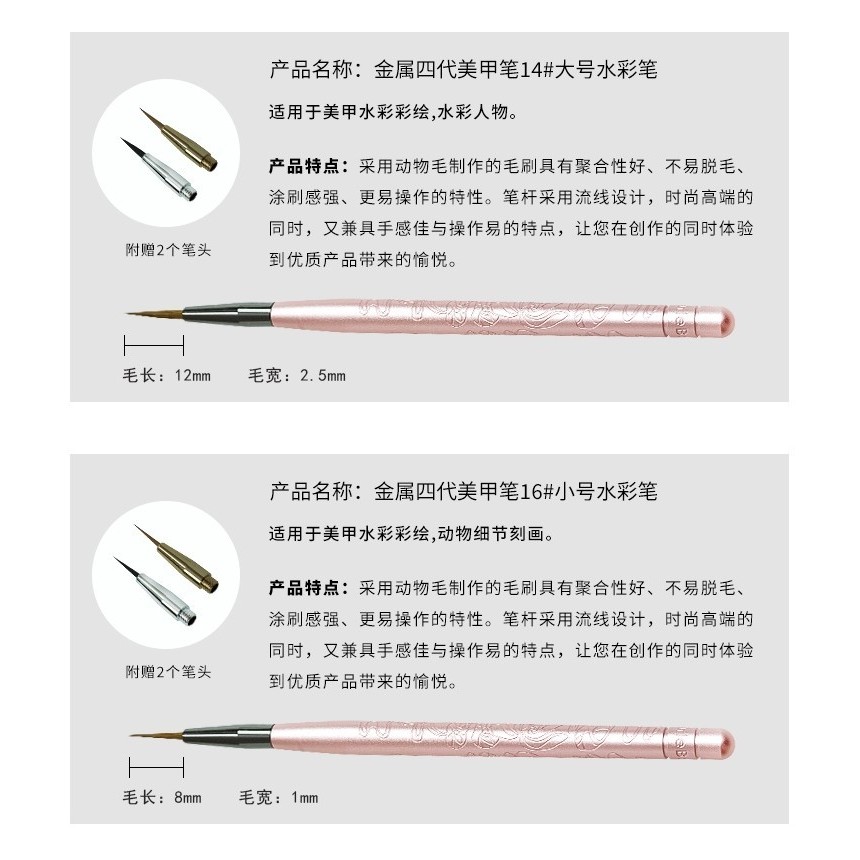 产品名称：金属四代美甲笔14#大号水彩笔

适用于美甲水彩彩绘,水彩人物。

产品特点：采用动物毛制作的毛刷具有聚合性好、不易脱毛、涂刷感强、更易操作的特性。笔杆采用流线设计，时尚高端的同时，又兼具手感佳与操作易的特点，让您在创作的同时体验到优质产品带来的愉悦。

附赠2个笔头

毛长：12mm　毛宽：2.5mm

产品名称：金属四代美甲笔16#小号水彩笔

适用于美甲水彩彩绘,动物细节刻画。

产品特点：采用动物毛制作的毛刷具有聚合性好、不易脱毛、涂刷感强、更易操作的特性。笔杆采用流线设计，时尚高端的同时，又兼具手感佳与操作易的特点，让您在创作的同时体验到优质产品带来的愉悦。

附赠2个笔头

毛长：8mm　毛宽：1mm